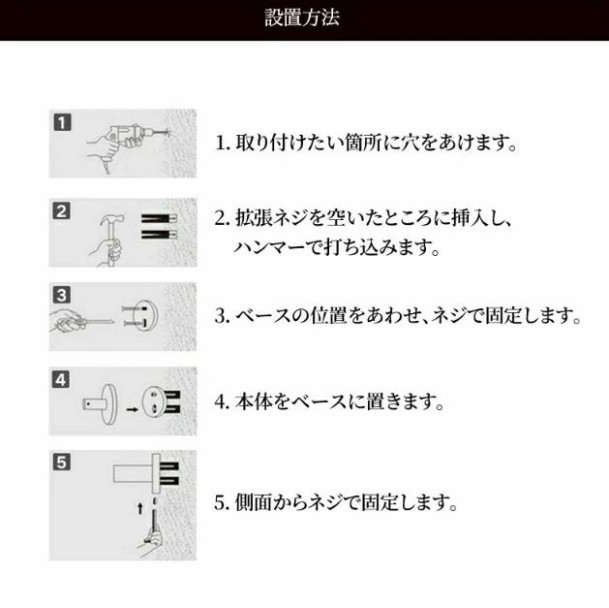 設置方法

1

1. 取り付けたい箇所に穴をあけます。

2

2. 拡張ネジを空いたところに挿入し、ハンマーで打ち込みます。

3

3. ベースの位置をあわせ、ネジで固定します。

4

4. 本体をベースに置きます。

5

5. 側面からネジで固定します。