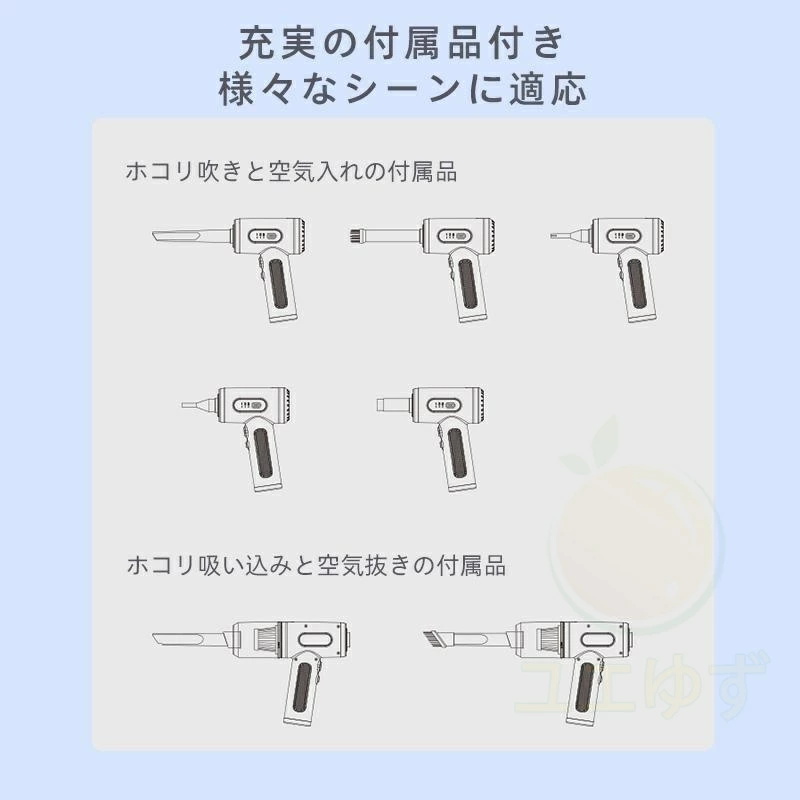 充実の付属品付き
様々なシーンに適応

ホコリ吹きと空気入れの付属品

ホコリ吸い込みと空気抜きの付属品

ユエゆず