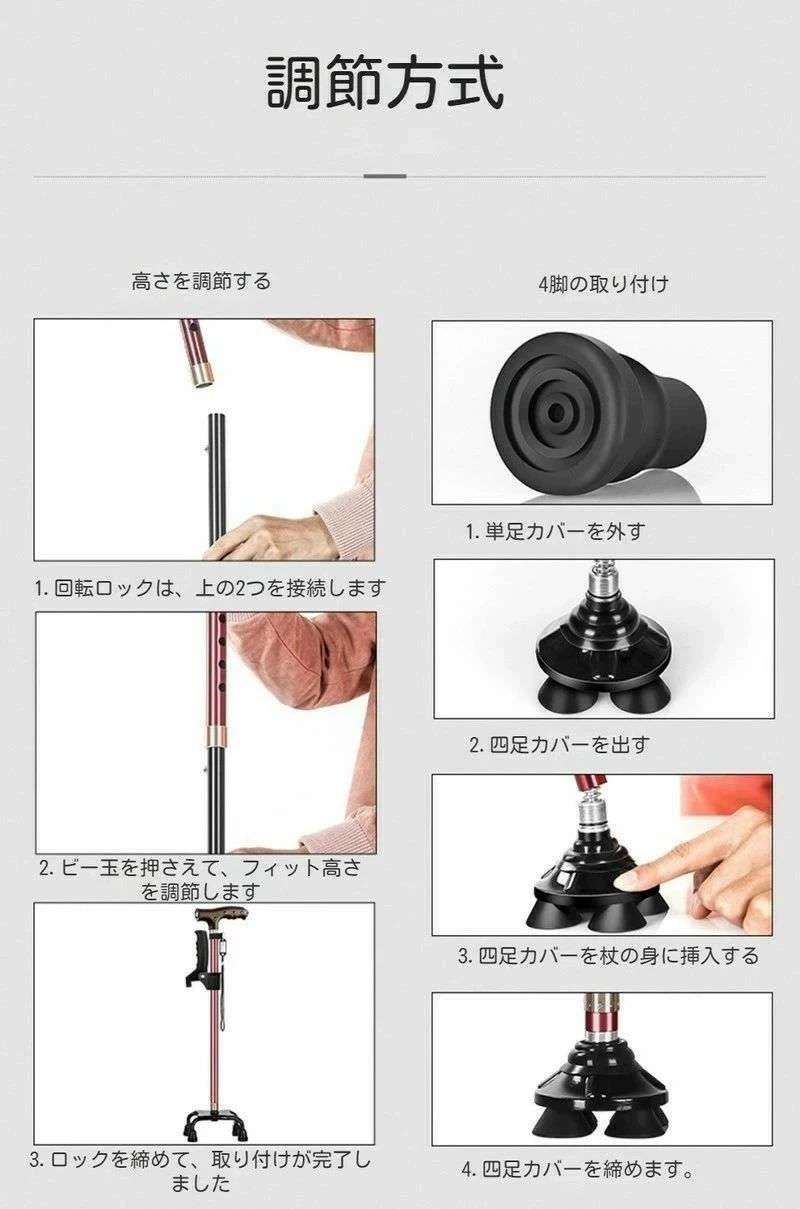 調節方式

高さを調節する

1. 回転ロックは、上の2つを接続します

2. ビー玉を押さえて、フィット高さを調節します

3. ロックを締めて、取り付けが完了しました

4脚の取り付け

1. 単足カバーを外す

2. 四足カバーを出す

3. 四足カバーを杖の身に挿入する

4. 四足カバーを締めます。