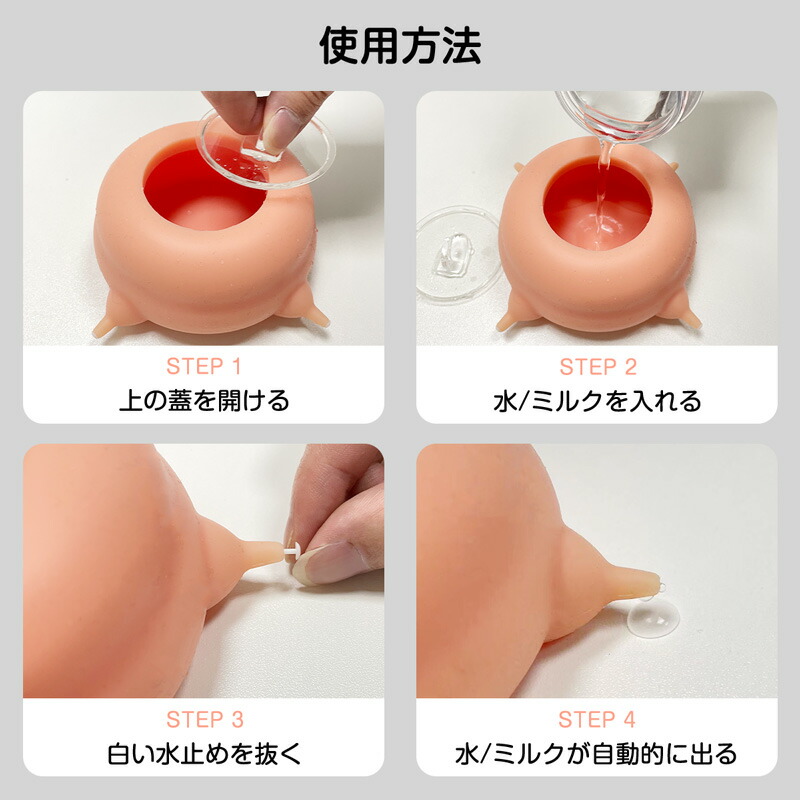 使用方法

STEP 1
上の蓋を開ける

STEP 2
水/ミルクを入れる

STEP 3
白い水止めを抜く

STEP 4
水/ミルクが自動的に出る