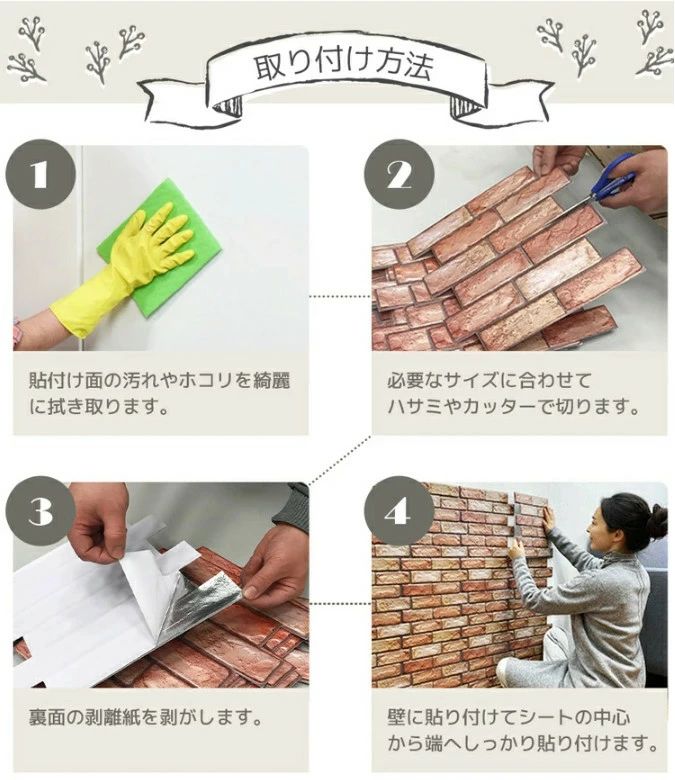 取り付け方法

1

貼付け面の汚れやホコリを綺麗に拭き取ります。

2

必要なサイズに合わせてハサミやカッターで切ります。

3

裏面の剥離紙を剥がします。

4

壁に貼り付けてシートの中心から端へしっかり貼り付けます。