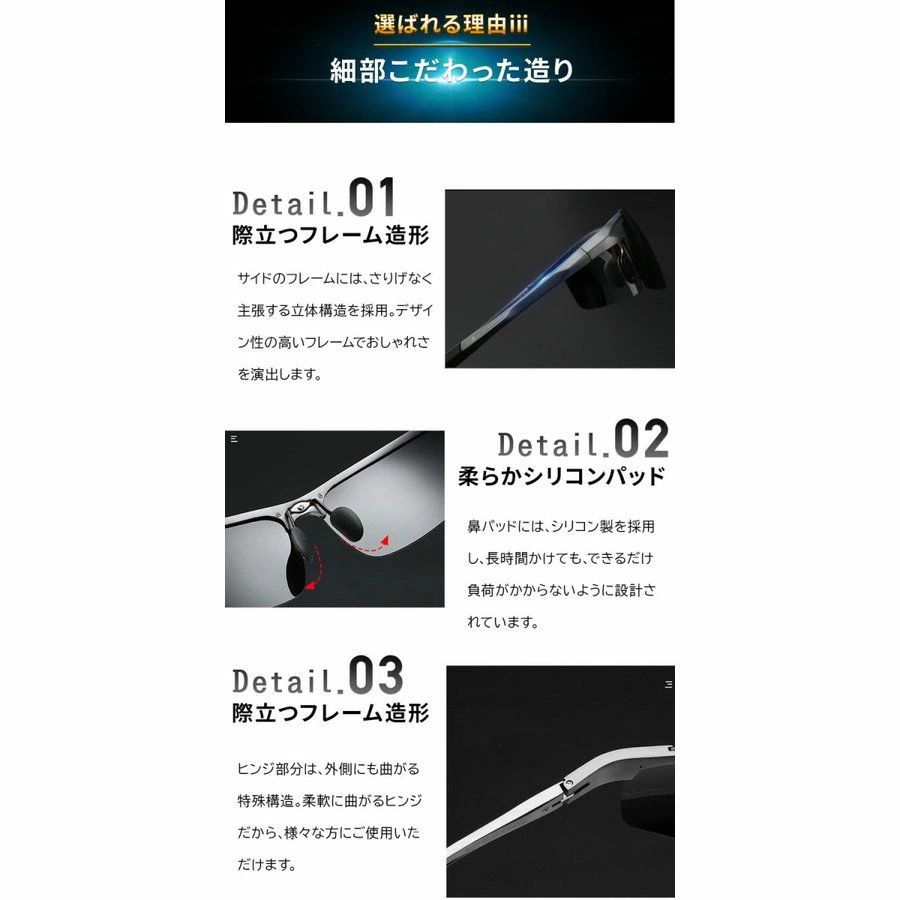 選ばれる理由iii

細部こだわった造り

Detail.01

際立つフレーム造形

サイドのフレームには、さりげなく主張する立体構造を採用。デザイン性の高いフレームでおしゃれさを演出します。

Detail.02

柔らかシリコンパッド

鼻パッドには、シリコン製を採用し、長時間かけても、できるだけ負荷がかからないように設計されています。

Detail.03

際立つフレーム造形

ヒンジ部分は、外側にも曲がる特殊構造。柔軟に曲がるヒンジだから、様々な方にご使用いただけます。