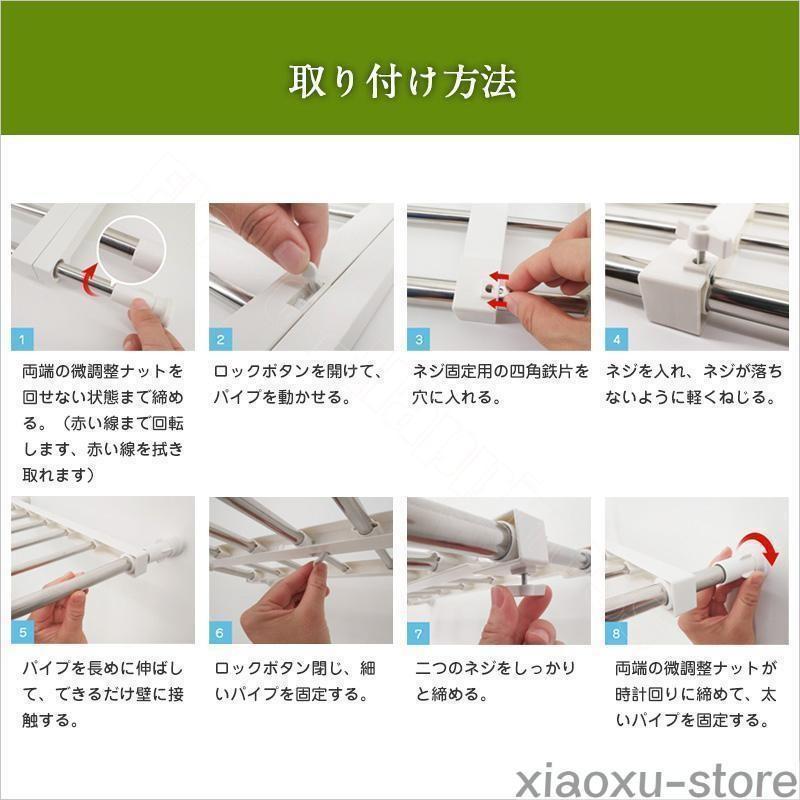 取り付け方法

1
両端の微調整ナットを回せない状態まで締める。（赤い線まで回転します、赤い線を拭き取れます）

2
ロックボタンを開けて、パイプを動かせる。

3
ネジ固定用の四角鉄片を穴に入れる。

4
ネジを入れ、ネジが落ちないように軽くねじる。

5
パイプを長めに伸ばして、できるだけ壁に接触する。

6
ロックボタン閉じ、細いパイプを固定する。

7
二つのネジをしっかりと締める。

8
両端の微調整ナットが時計回りに締めて、太いパイプを固定する。

xiaoxu-store