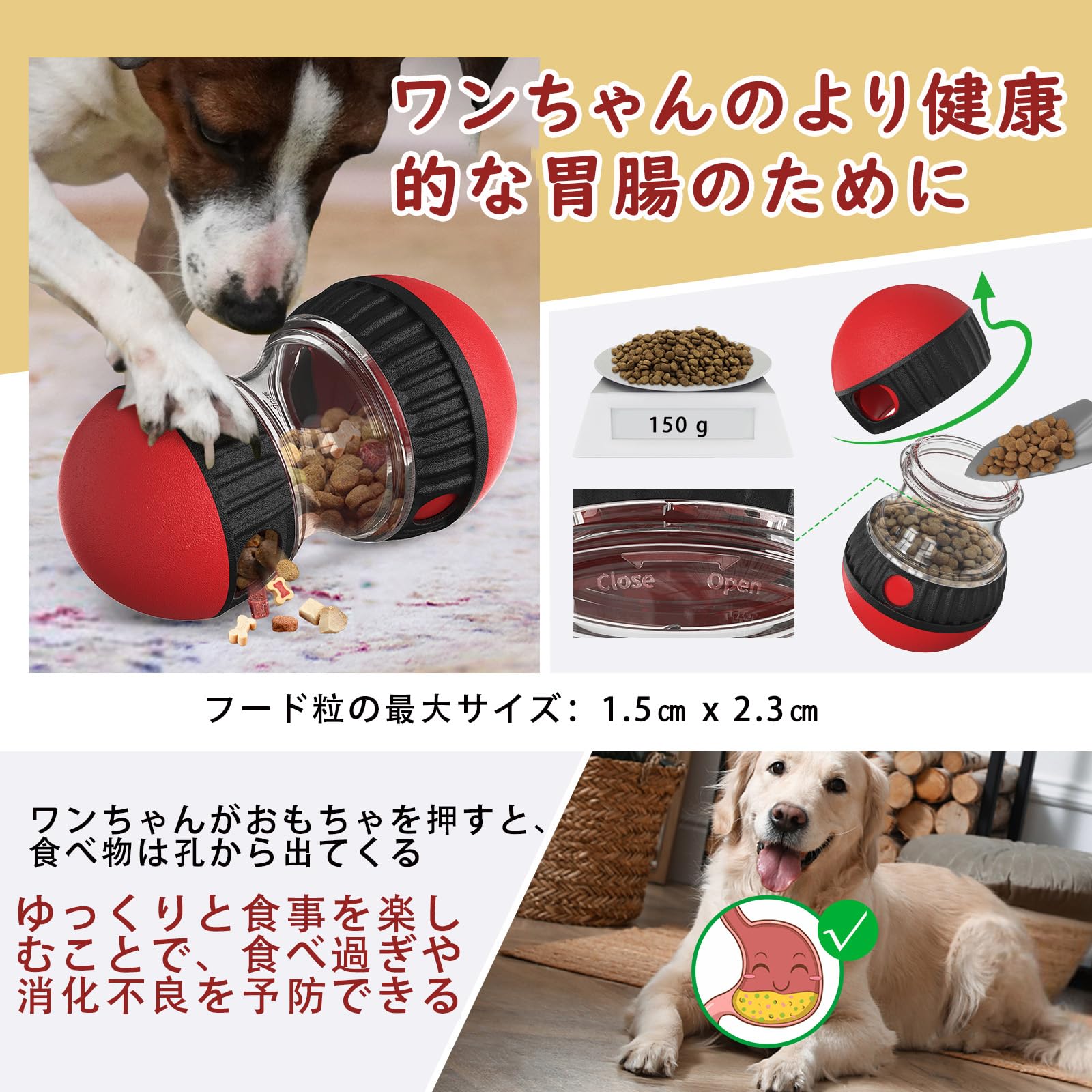 ワンちゃんのより健康的な胃腸のために

150 g

Close Open

フード粒の最大サイズ：1.5㎝ x 2.3㎝

ワンちゃんがおもちゃを押すと、食べ物は孔から出てくる

ゆっくりと食事を楽しむことで、食べ過ぎや消化不良を予防できる