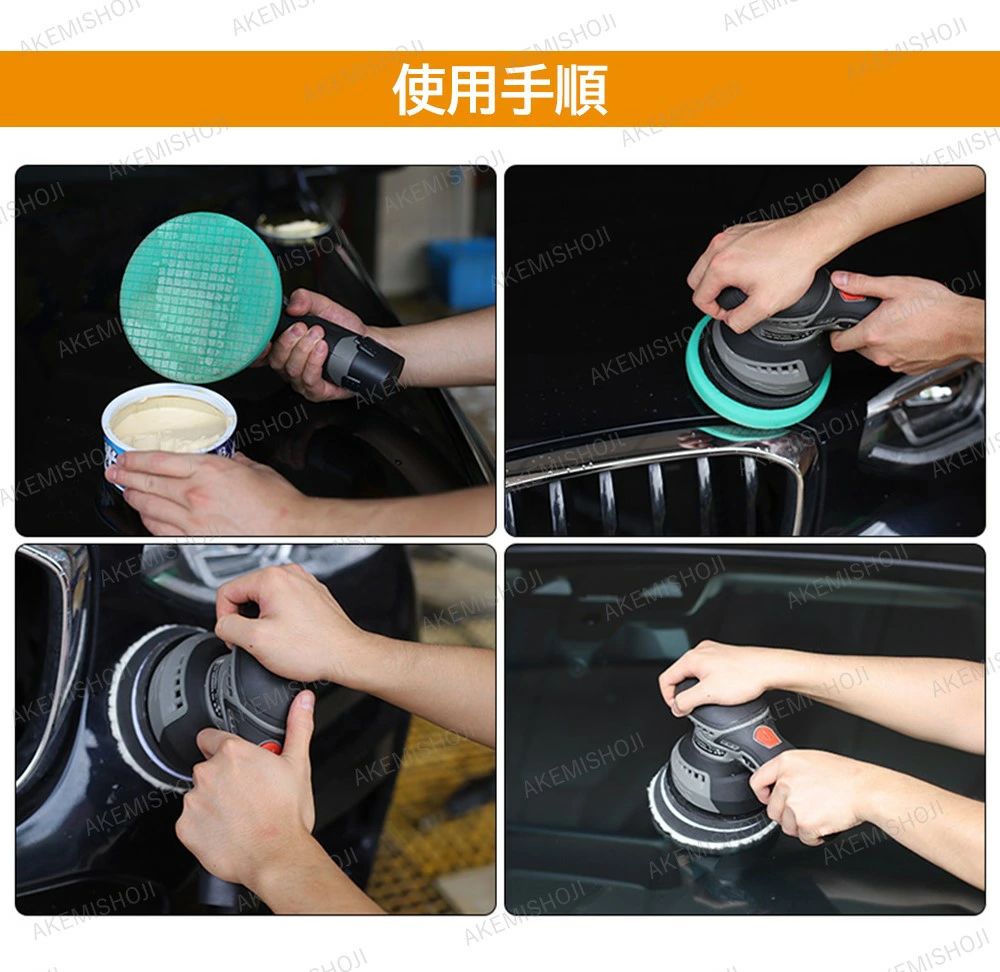 使用手順

AKEMISHOJI