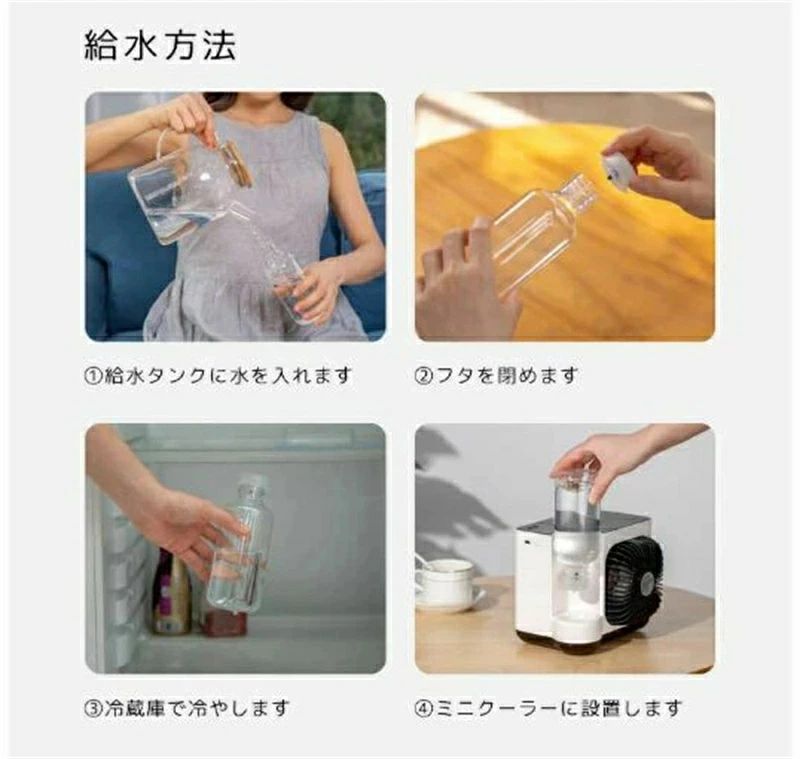 給水方法

①給水タンクに水を入れます

②フタを閉めます

③冷蔵庫で冷やします

④ミニクーラーに設置します