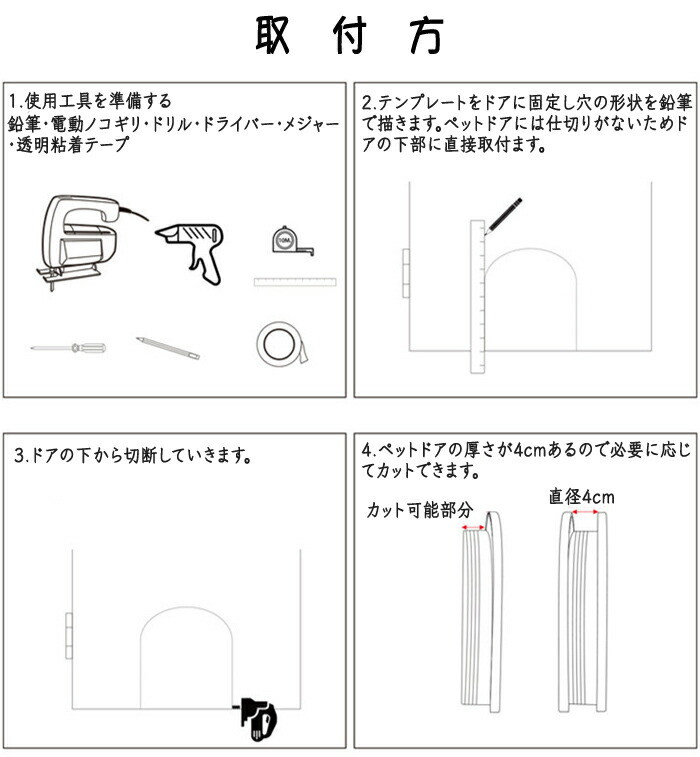 取 付 方

1.使用工具を準備する
鉛筆・電動ノコギリ・ドリル・ドライバー・メジャー・透明粘着テープ

10M

2.テンプレートをドアに固定し穴の形状を鉛筆で描きます。ペットドアには仕切りがないためドアの下部に直接取付ます。

3.ドアの下から切断していきます。

4.ペットドアの厚さが4cmあるので必要に応じてカットできます。

カット可能部分

直径4cm