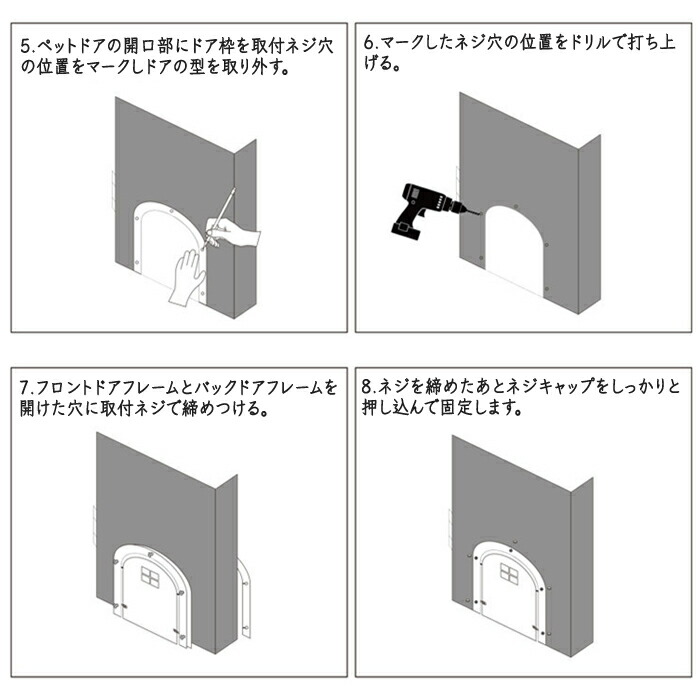 5.ペットドアの開口部にドア枠を取付ネジ穴の位置をマークしドアの型を取り外す。

6.マークしたネジ穴の位置をドリルで打ち上げる。

7.フロントドアフレームとバックドアフレームを開けた穴に取付ネジで締めつける。

8.ネジを締めたあとネジキャップをしっかりと押し込んで固定します。