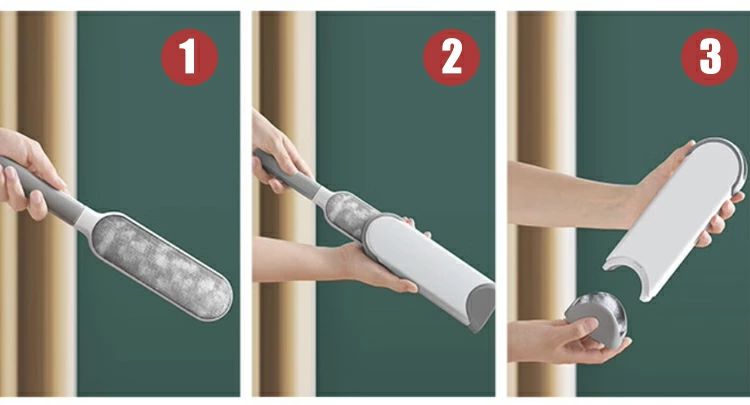 1

2

3