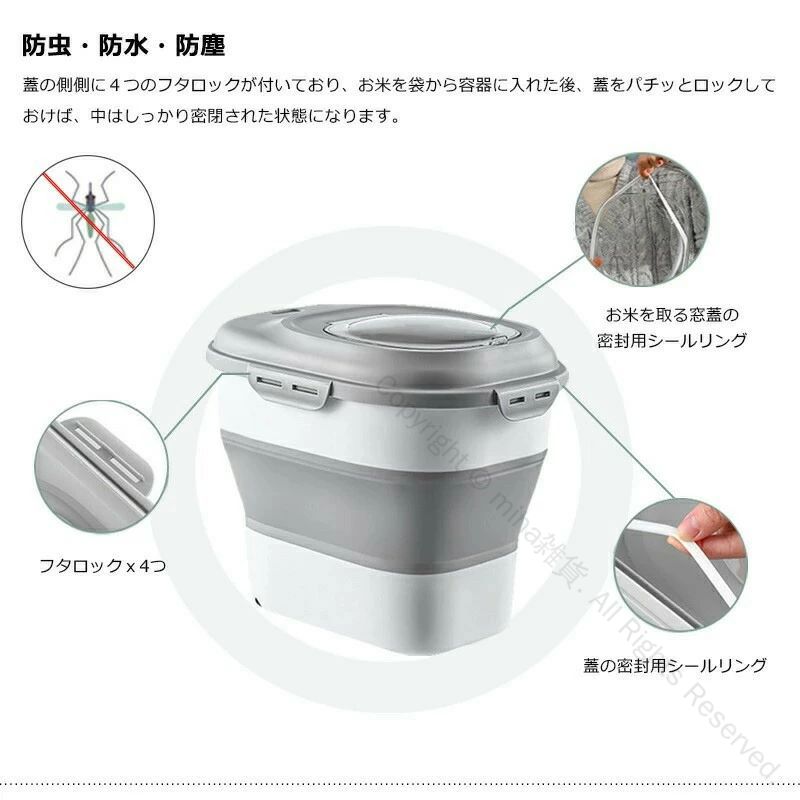 防虫・防水・防塵

蓋の側側に４つのフタロックが付いており、お米を袋から容器に入れた後、蓋をパチッとロックしておけば、中はしっかり密閉された状態になります。

お米を取る窓蓋の密封用シールリング

フタロック x 4つ

蓋の密封用シールリング

Copyright © mina雑貨. All Rights Reserved.