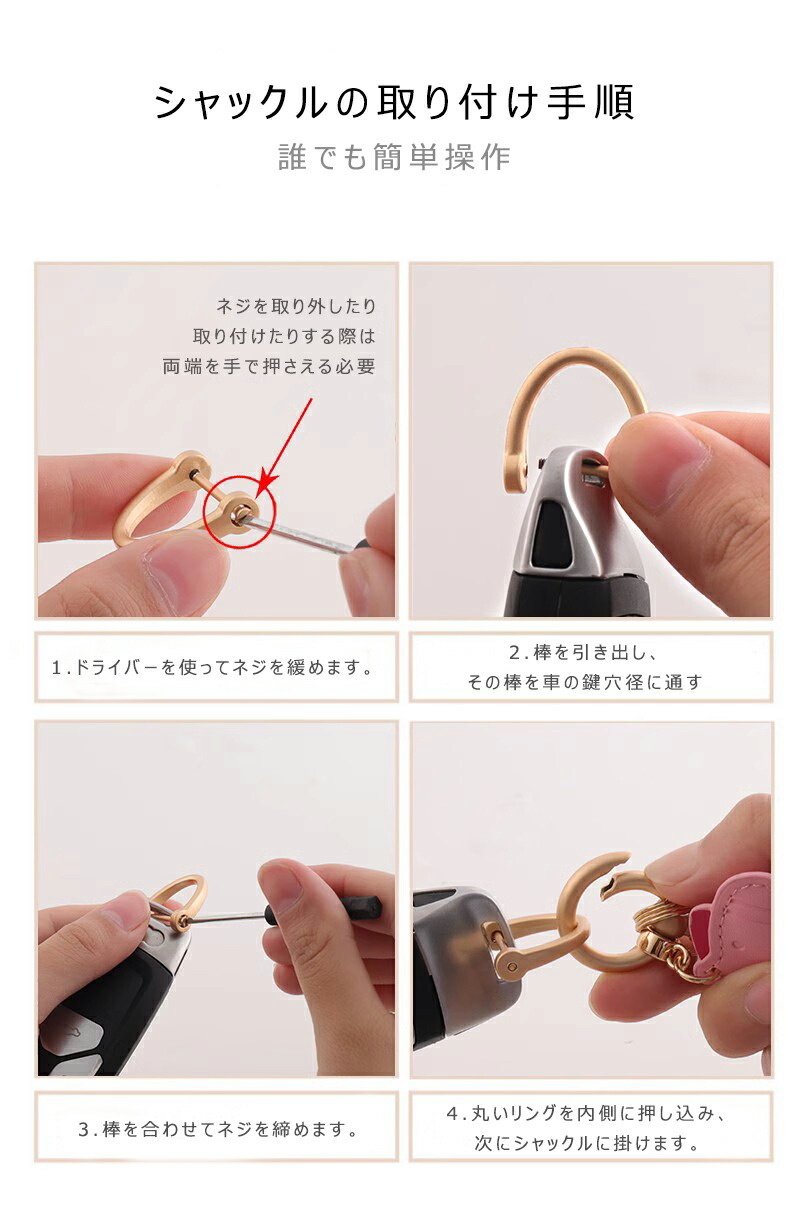 シャックルの取り付け手順

誰でも簡単操作

ネジを取り外したり
取り付けたりする際は
両端を手で押さえる必要

1.ドライバーを使ってネジを緩めます。

2.棒を引き出し、
その棒を車の鍵穴径に通す

3.棒を合わせてネジを締めます。

4.丸いリングを内側に押し込み、
次にシャックルに掛けます。