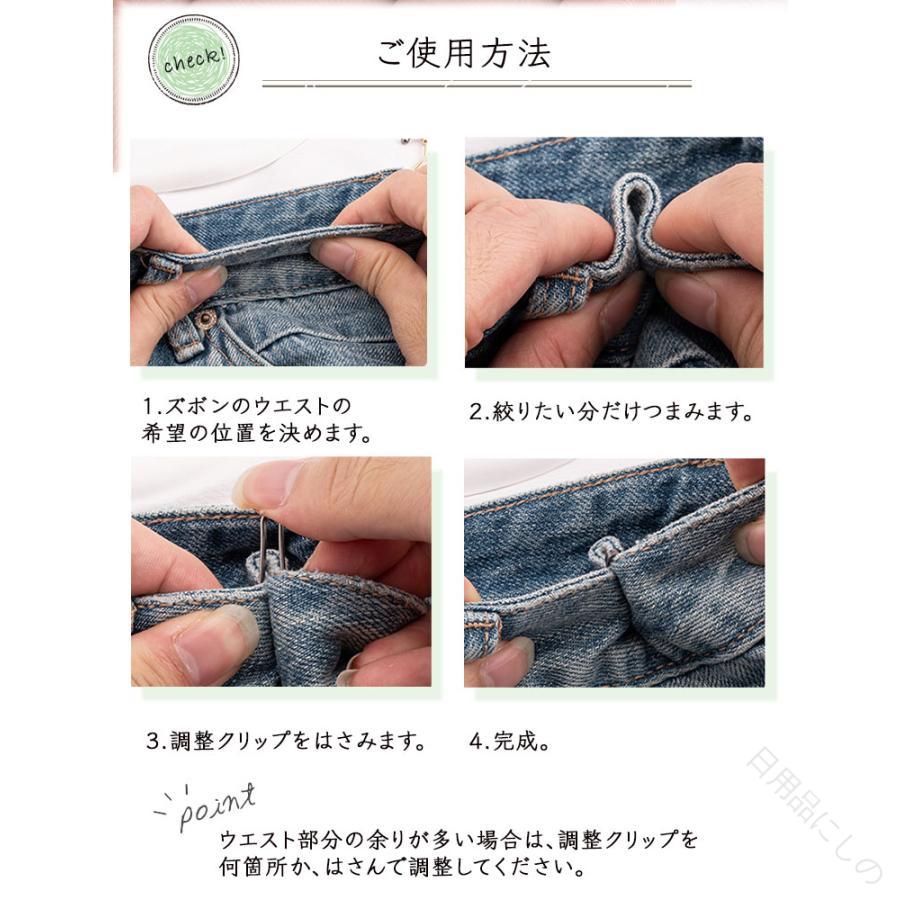 check!

ご使用方法

1.ズボンのウエストの希望の位置を決めます。

2.絞りたい分だけつまみます。

3.調整クリップをはさみます。

4.完成。

point

ウエスト部分の余りが多い場合は、調整クリップを何箇所か、はさんで調整してください。

日用品にしの