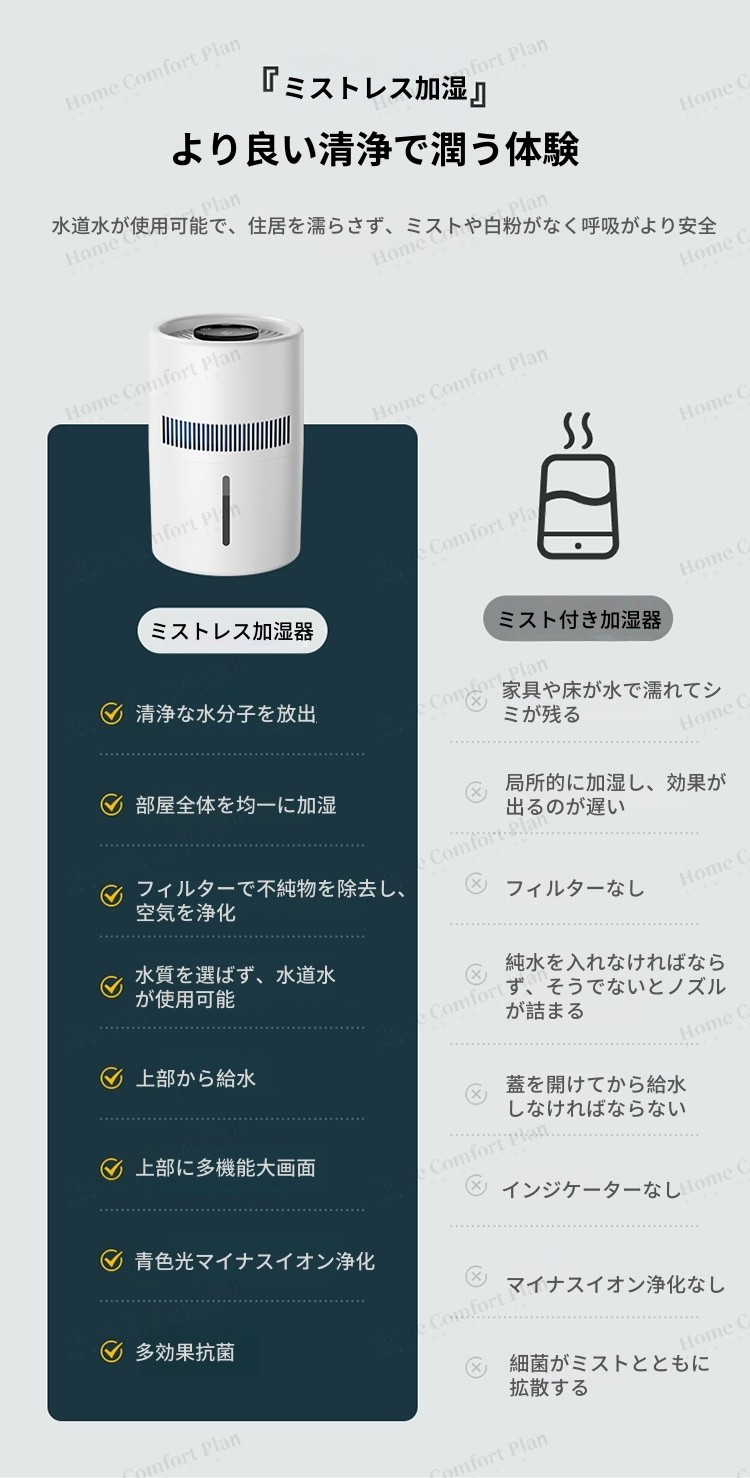 『ミストレス加湿』
より良い清浄で潤う体験

水道水が使用可能で、住居を濡らさず、ミストや白粉がなく呼吸がより安全

ミストレス加湿器

清浄な水分子を放出

部屋全体を均一に加湿

フィルターで不純物を除去し、空気を浄化

水質を選ばず、水道水が使用可能

上部から給水

上部に多機能大画面

青色光マイナスイオン浄化

多効果抗菌

ミスト付き加湿器

家具や床が水で濡れてシミが残る

局所的に加湿し、効果が出るのが遅い

フィルターなし

純水を入れなければならず、そうでないとノズルが詰まる

蓋を開けてから給水しなければならない

インジケーターなし

マイナスイオン浄化なし

細菌がミストとともに拡散する

Home Comfort Plan