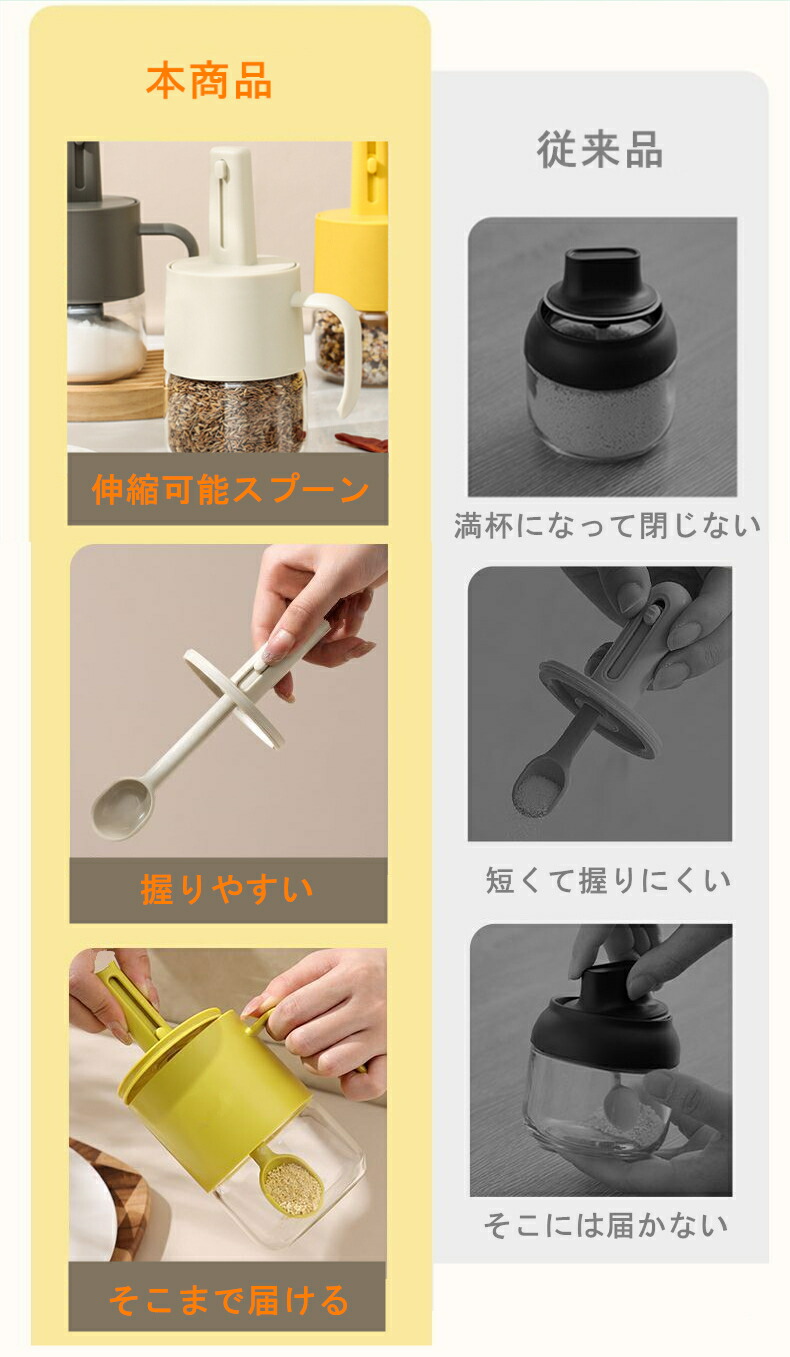 本商品

伸縮可能スプーン

握りやすい

そこまで届ける

従来品

満杯になって閉じない

短くて握りにくい

そこには届かない