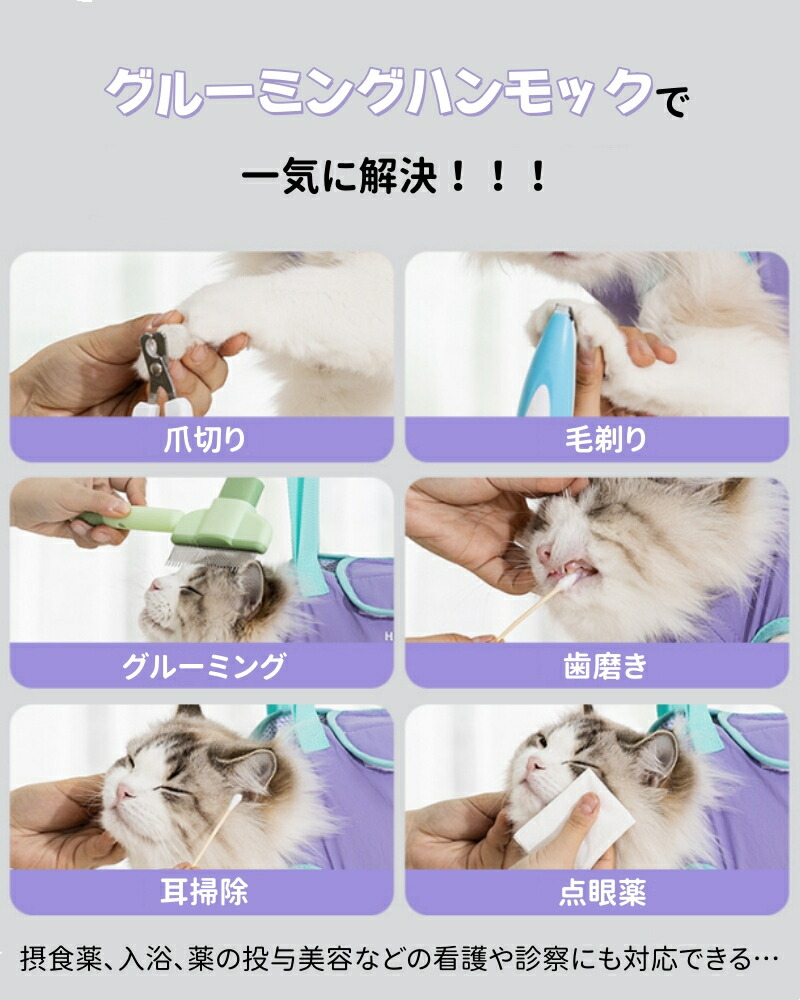 グルーミングハンモックで

一気に解決！！！

爪切り

毛剃り

グルーミング

歯磨き

耳掃除

点眼薬

摂食薬、入浴、薬の投与美容などの看護や診察にも対応できる…