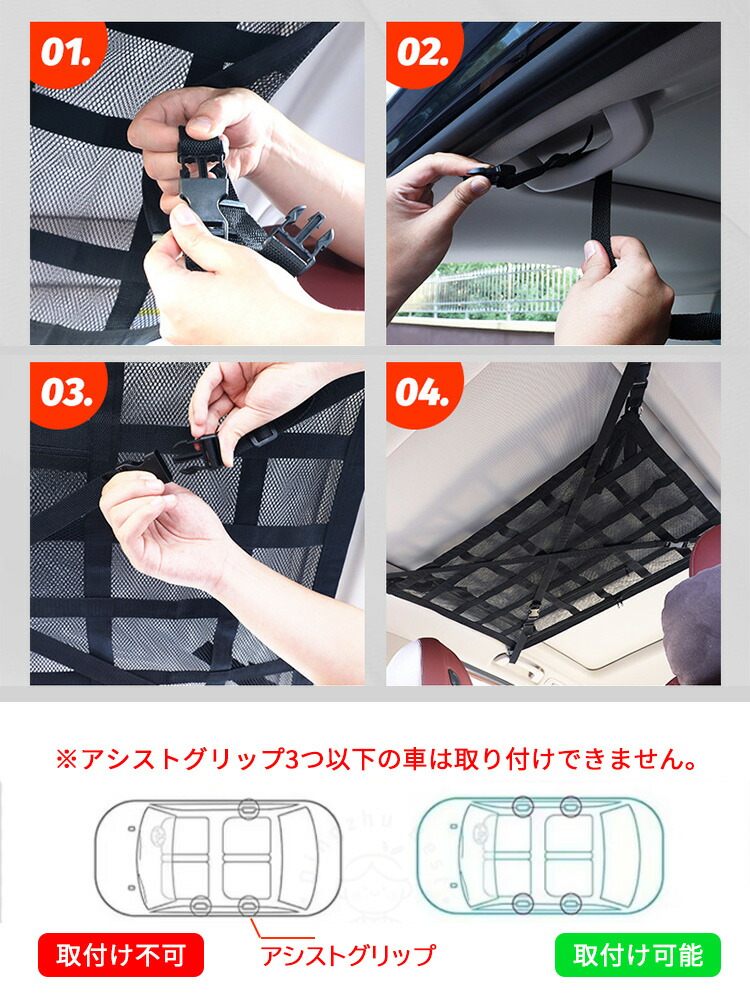 01.

02.

03.

04.

※アシストグリップ3つ以下の車は取り付けできません。

取付け不可

アシストグリップ

取付け可能