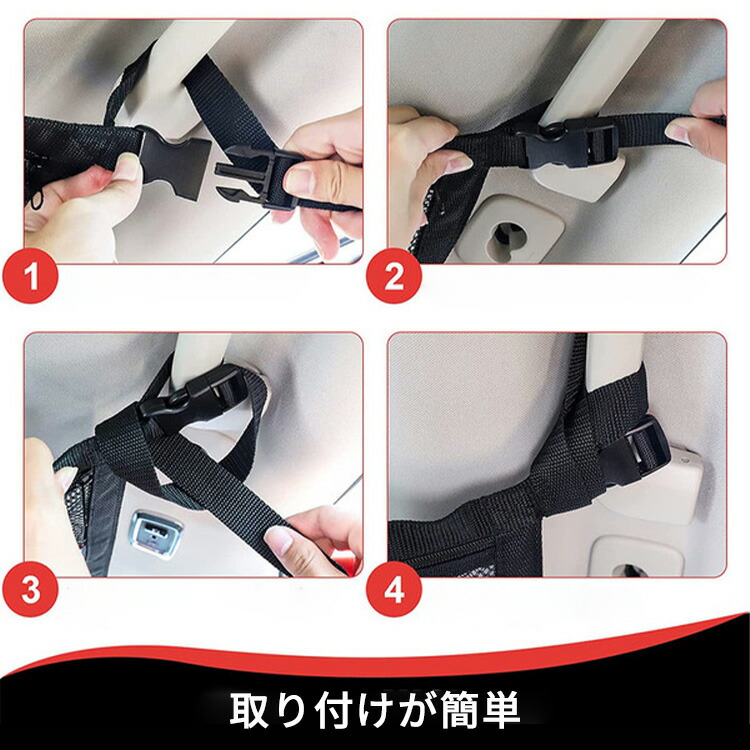 1

2

3

4

取り付けが簡単